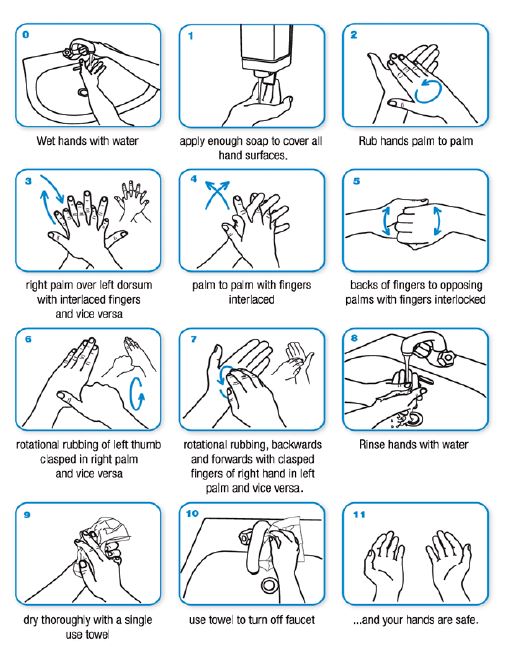 0
Wet hands with water

1
apply enough soap to cover all hand surfaces.

2
Rub hands palm to palm

3
right palm over left dorsum with interlaced fingers and vice versa

4
palm to palm with fingers interlaced

5
backs of fingers to opposing palms with fingers interlocked

6
rotational rubbing of left thumb clasped in right palm and vice versa

7
rotational rubbing, backwards and forwards with clasped fingers of right hand in left palm and vice versa.

8
Rinse hands with water

9
dry thoroughly with a single use towel

10
use towel to turn off faucet

11
...and your hands are safe.